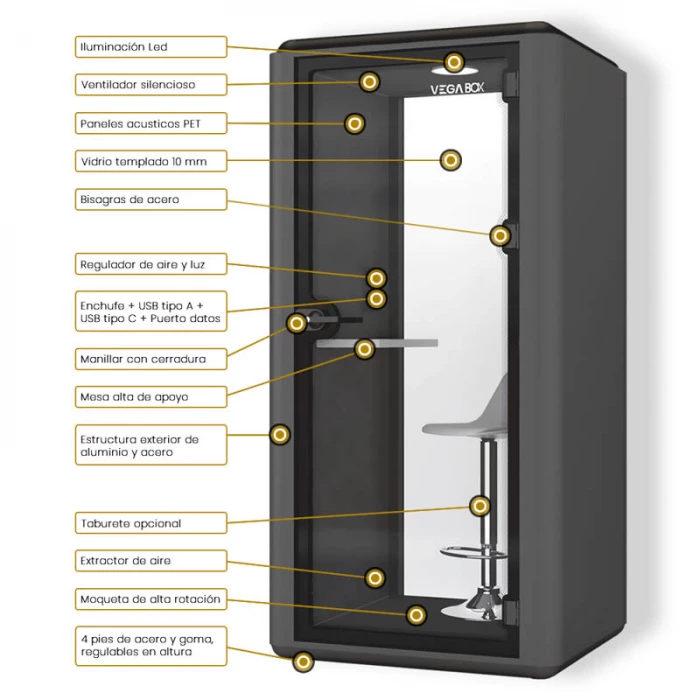 Iluminación Led

Ventilador silencioso

Paneles acusticos PET

Vidrio templado 10 mm

Bisagras de acero

Regulador de aire y luz

Enchufe + USB tipo A + USB tipo C + Puerto datos

Manillar con cerradura

Mesa alta de apoyo

Estructura exterior de aluminio y acero

Taburete opcional

Extractor de aire

Moqueta de alta rotación

4 pies de acero y goma, regulables en altura

VEGA BOX